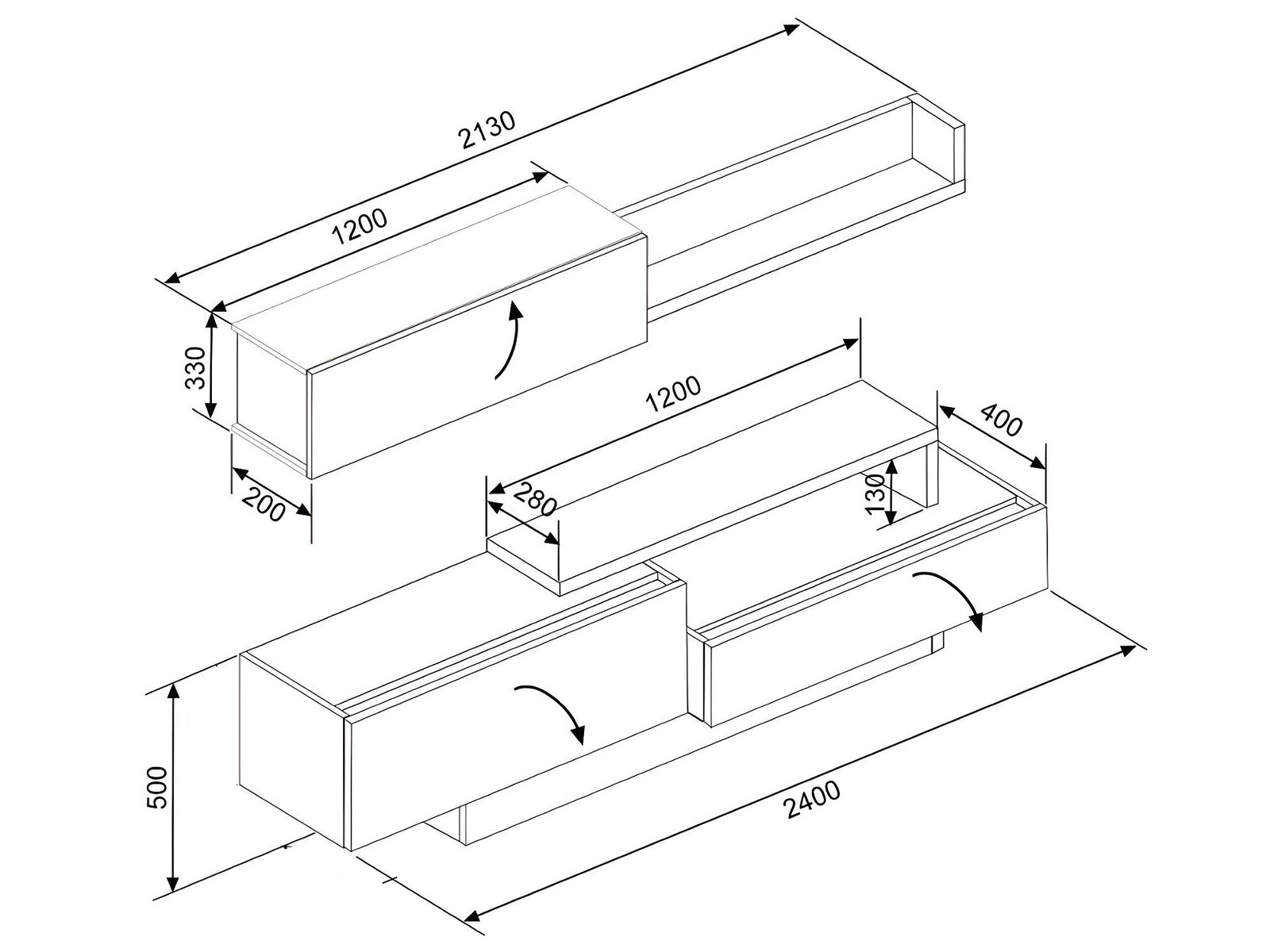 2130
1200
330
200
1200
400
280
130
500
2400