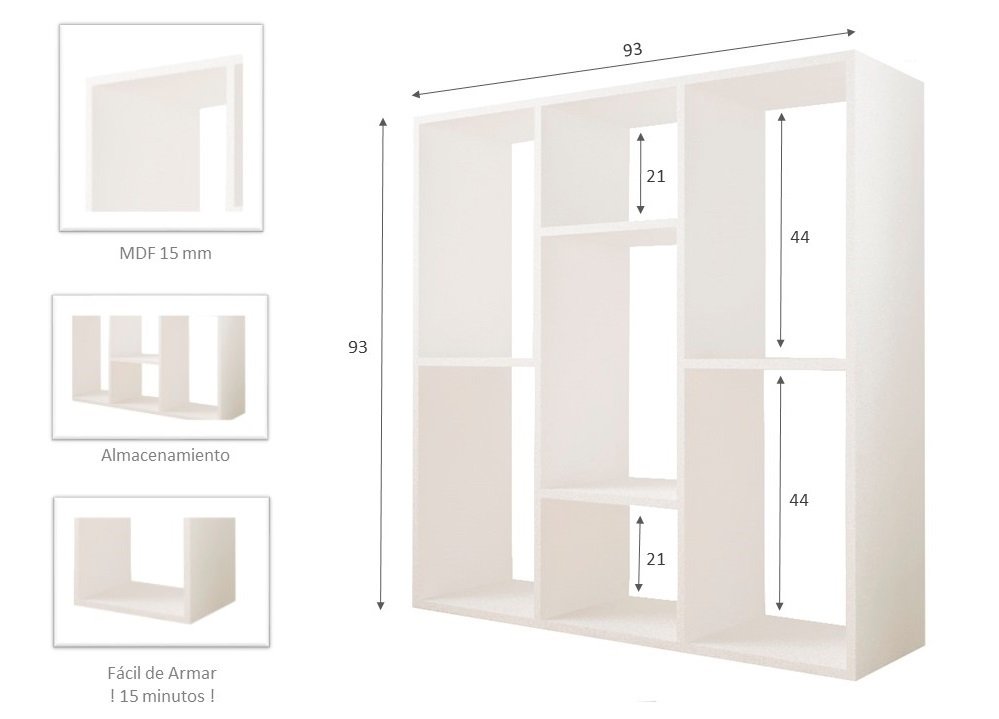 MDF 15 mm

Almacenamiento

Fácil de Armar
! 15 minutos !

93

93

21

44

44

21